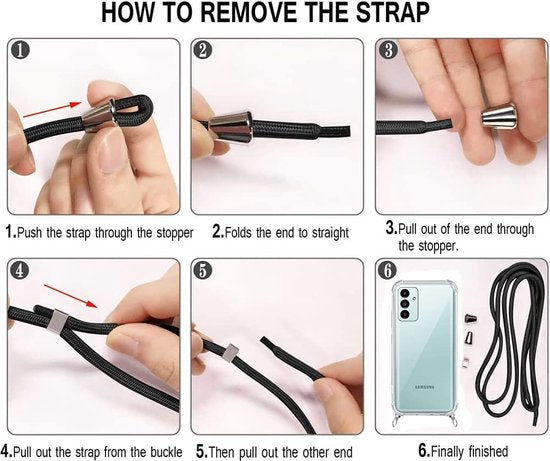 HOW TO REMOVE THE STRAP

1

2

3

1.Push the strap through the stopper

2.Folds the end to straight

3.Pull out of the end through the stopper.

4

5

6

SAMSUNG

4.Pull out the strap from the buckle

5.Then pull out the other end

6.Finally finished