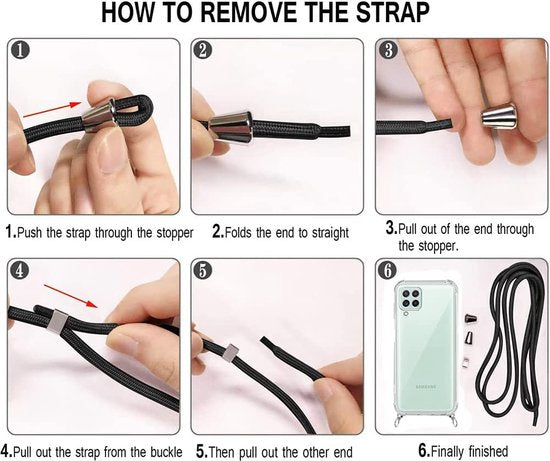 HOW TO REMOVE THE STRAP

1

2

3

1.Push the strap through the stopper

2.Folds the end to straight

3.Pull out of the end through the stopper.

4

5

6

SAMSUNG

4.Pull out the strap from the buckle

5.Then pull out the other end

6.Finally finished