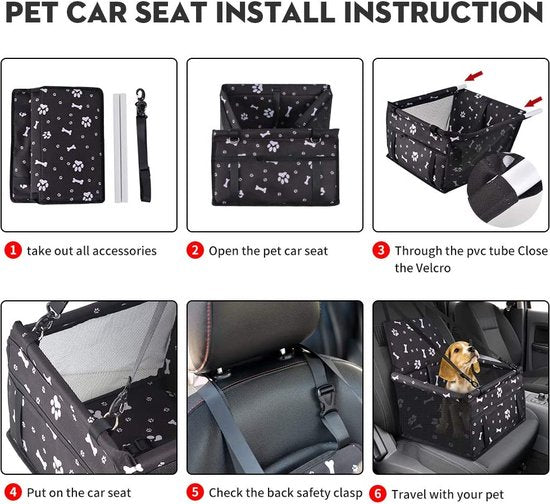 PET CAR SEAT INSTALL INSTRUCTION

1 take out all accessories

2 Open the pet car seat

3 Through the pvc tube Close the Velcro

4 Put on the car seat

5 Check the back safety clasp

6 Travel with your pet