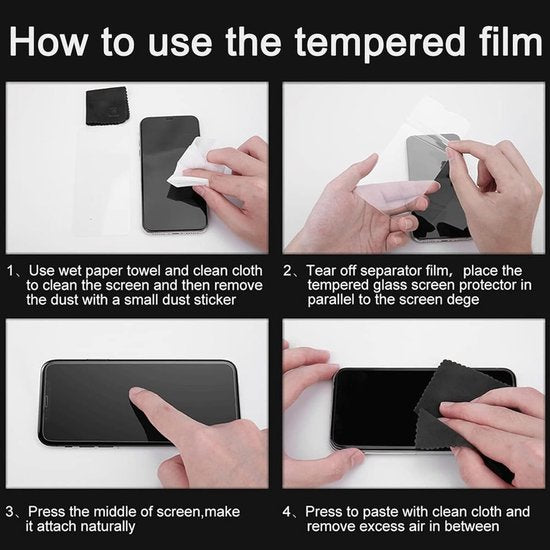 How to use the tempered film

1、Use wet paper towel and clean cloth to clean the screen and then remove the dust with a small dust sticker

2、Tear off separator film, place the tempered glass screen protector in parallel to the screen dege

3、Press the middle of screen,make it attach naturally

4、Press to paste with clean cloth and remove excess air in between