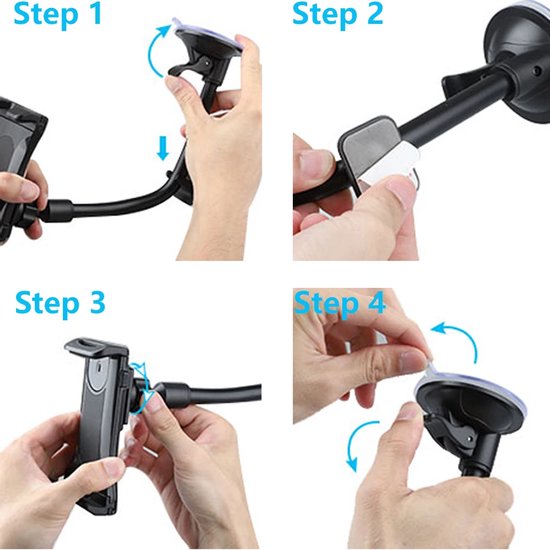 Step 1

Step 2

Step 3

Step 4