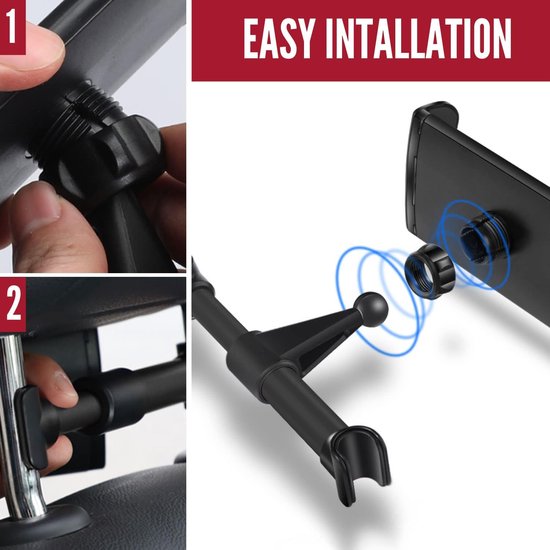 1

EASY INTALLATION

2