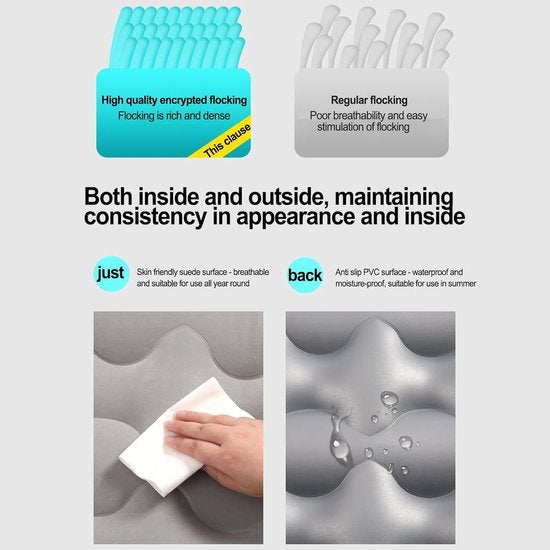 High quality encrypted flocking
Flocking is rich and dense

This clause

Regular flocking
Poor breathability and easy stimulation of flocking

Both inside and outside, maintaining consistency in appearance and inside

just
Skin friendly suede surface - breathable and suitable for use all year round

back
Anti slip PVC surface - waterproof and moisture-proof, suitable for use in summer