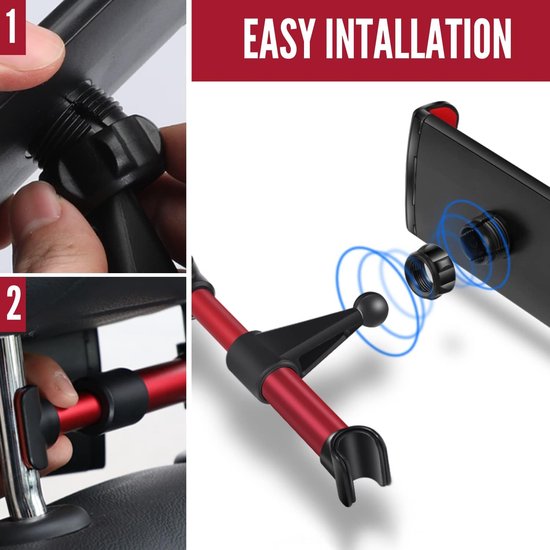 1

EASY INTALLATION

2