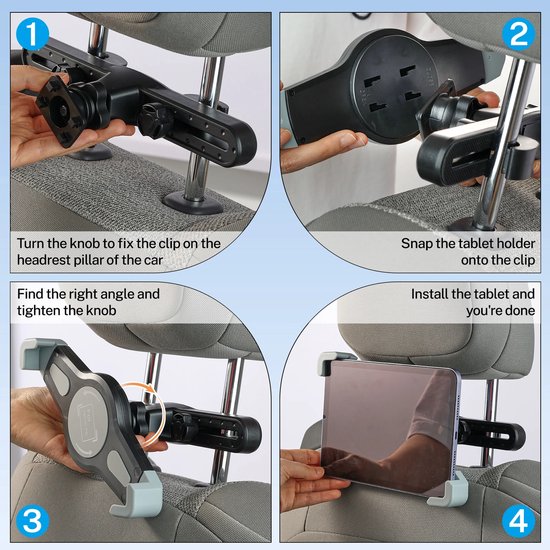 1

Turn the knob to fix the clip on the headrest pillar of the car

2

Snap the tablet holder onto the clip

Find the right angle and tighten the knob

3

Install the tablet and you're done

4