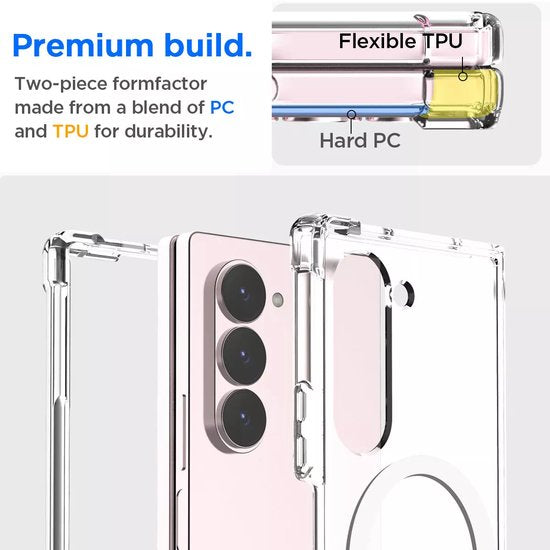 Premium build.

Two-piece formfactor made from a blend of PC and TPU for durability.

Flexible TPU

Hard PC