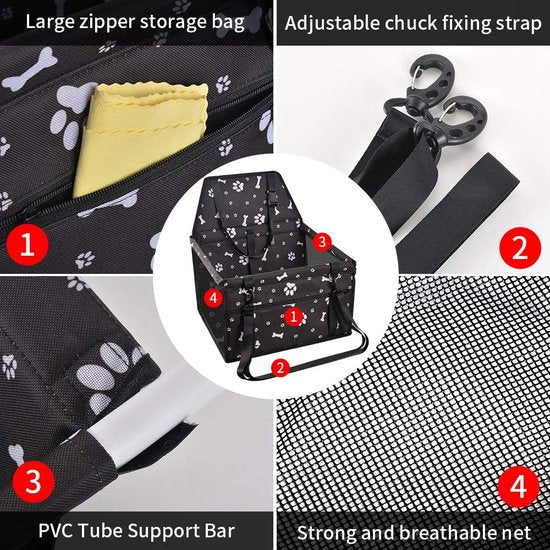 Large zipper storage bag

Adjustable chuck fixing strap

1

2

3

4

1

2

3

4

PVC Tube Support Bar

Strong and breathable net