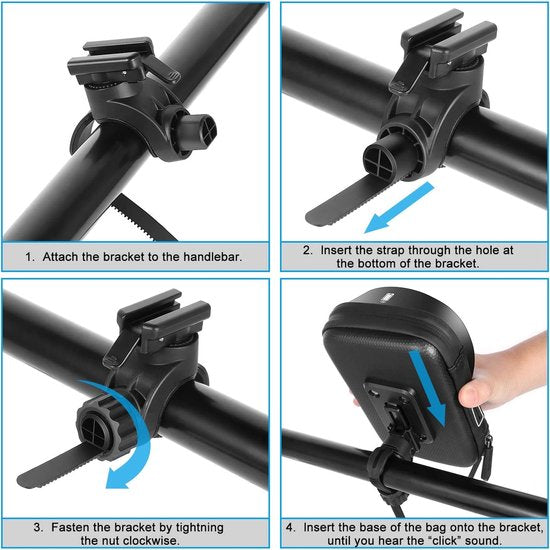 1. Attach the bracket to the handlebar.

2. Insert the strap through the hole at the bottom of the bracket.

3. Fasten the bracket by tightning the nut clockwise.

4. Insert the base of the bag onto the bracket, until you hear the “click” sound.