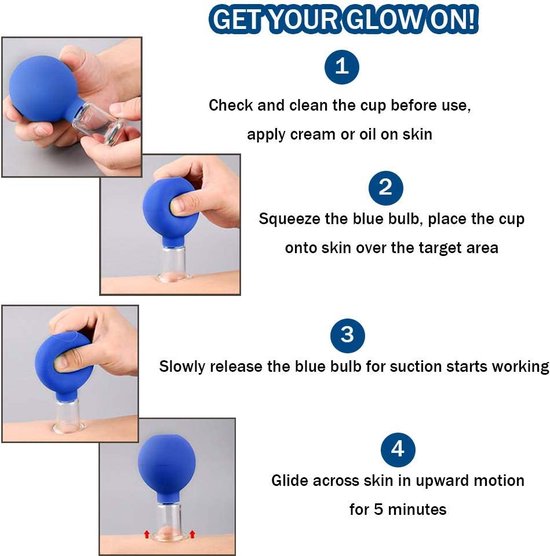 GET YOUR GLOW ON!

1
Check and clean the cup before use, apply cream or oil on skin

2
Squeeze the blue bulb, place the cup onto skin over the target area

3
Slowly release the blue bulb for suction starts working

4
Glide across skin in upward motion for 5 minutes