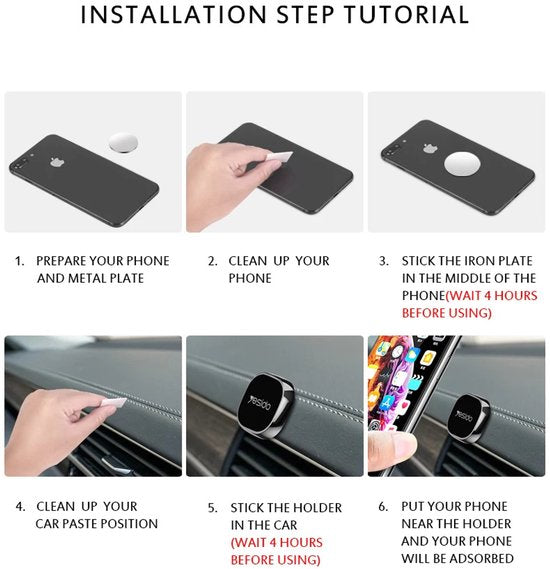 INSTALLATION STEP TUTORIAL

1. PREPARE YOUR PHONE AND METAL PLATE

2. CLEAN UP YOUR PHONE

3. STICK THE IRON PLATE IN THE MIDDLE OF THE PHONE(WAIT 4 HOURS BEFORE USING)

Yesido

Yesido

4. CLEAN UP YOUR CAR PASTE POSITION

5. STICK THE HOLDER IN THE CAR (WAIT 4 HOURS BEFORE USING)

6. PUT YOUR PHONE NEAR THE HOLDER AND YOUR PHONE WILL BE ADSORBED