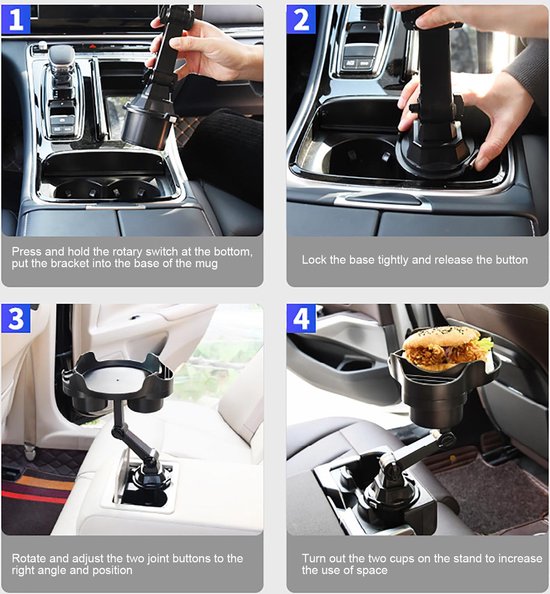 1

Press and hold the rotary switch at the bottom, put the bracket into the base of the mug

2

Lock the base tightly and release the button

3

Rotate and adjust the two joint buttons to the right angle and position

4

Turn out the two cups on the stand to increase the use of space