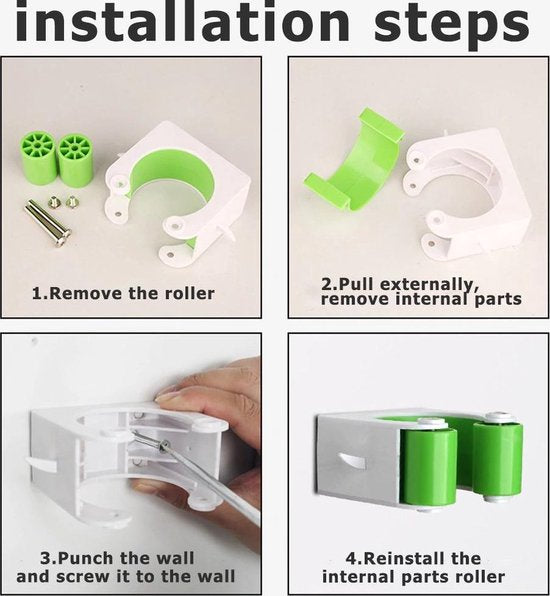 installation steps

1.Remove the roller

2.Pull externally, remove internal parts

3.Punch the wall and screw it to the wall

4.Reinstall the internal parts roller