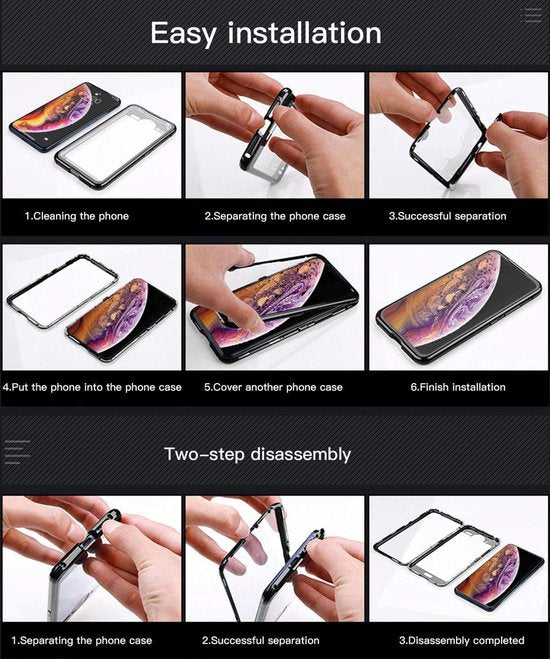 Easy installation

1.Cleaning the phone

2.Separating the phone case

3.Successful separation

4.Put the phone into the phone case

5.Cover another phone case

6.Finish installation

Two-step disassembly

1.Separating the phone case

2.Successful separation

3.Disassembly completed