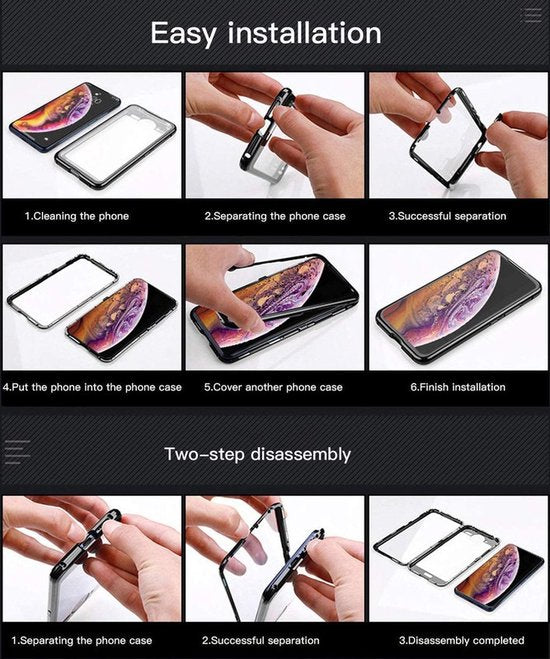 Easy installation

1.Cleaning the phone

2.Separating the phone case

3.Successful separation

4.Put the phone into the phone case

5.Cover another phone case

6.Finish installation

Two-step disassembly

1.Separating the phone case

2.Successful separation

3.Disassembly completed