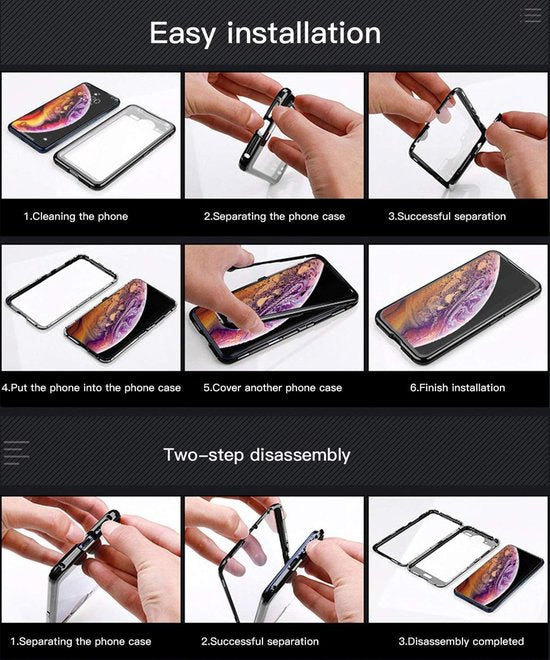 Easy installation

1.Cleaning the phone

2.Separating the phone case

3.Successful separation

4.Put the phone into the phone case

5.Cover another phone case

6.Finish installation

Two-step disassembly

1.Separating the phone case

2.Successful separation

3.Disassembly completed