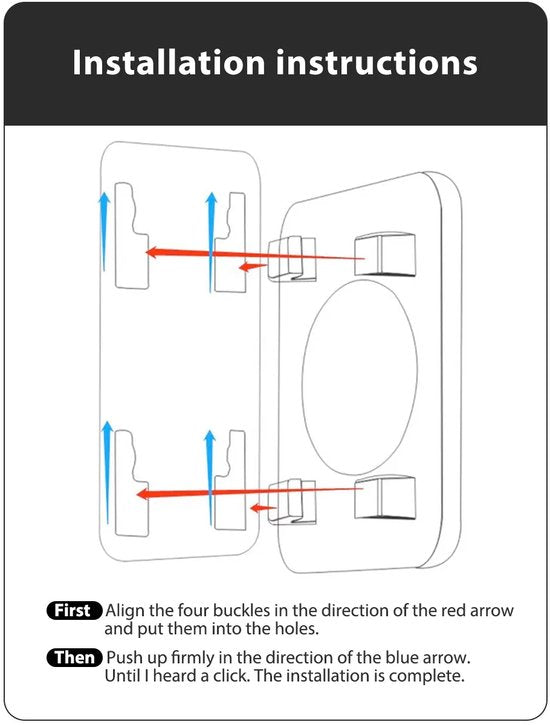 Installation instructions

First Align the four buckles in the direction of the red arrow and put them into the holes.

Then Push up firmly in the direction of the blue arrow. Until I heard a click. The installation is complete.