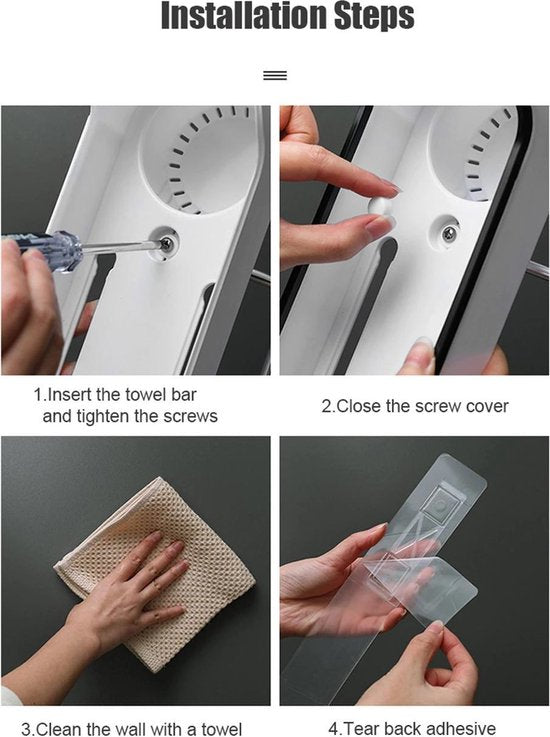 Installation Steps

1.Insert the towel bar and tighten the screws

2.Close the screw cover

3.Clean the wall with a towel

4.Tear back adhesive