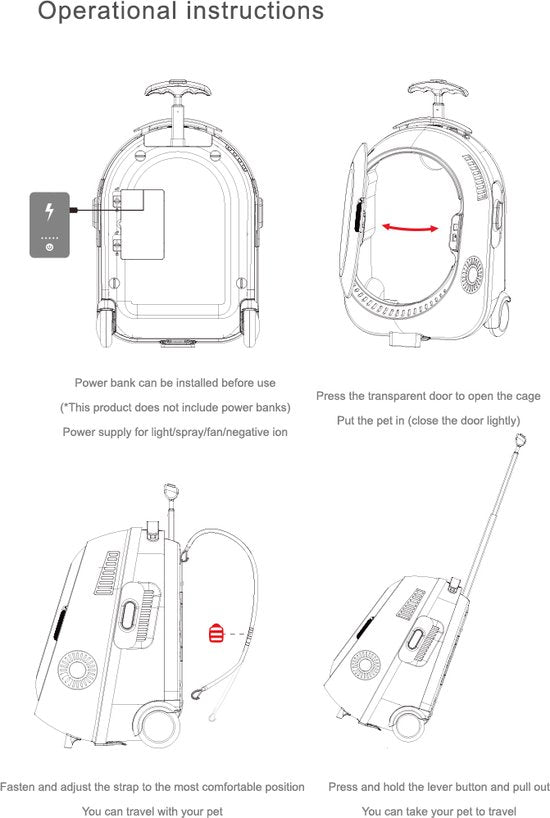 Operational instructions

Power bank can be installed before use

(*This product does not include power banks)

Power supply for light/spray/fan/negative ion

Press the transparent door to open the cage

Put the pet in (close the door lightly)

Fasten and adjust the strap to the most comfortable position

You can travel with your pet

Press and hold the lever button and pull out

You can take your pet to travel