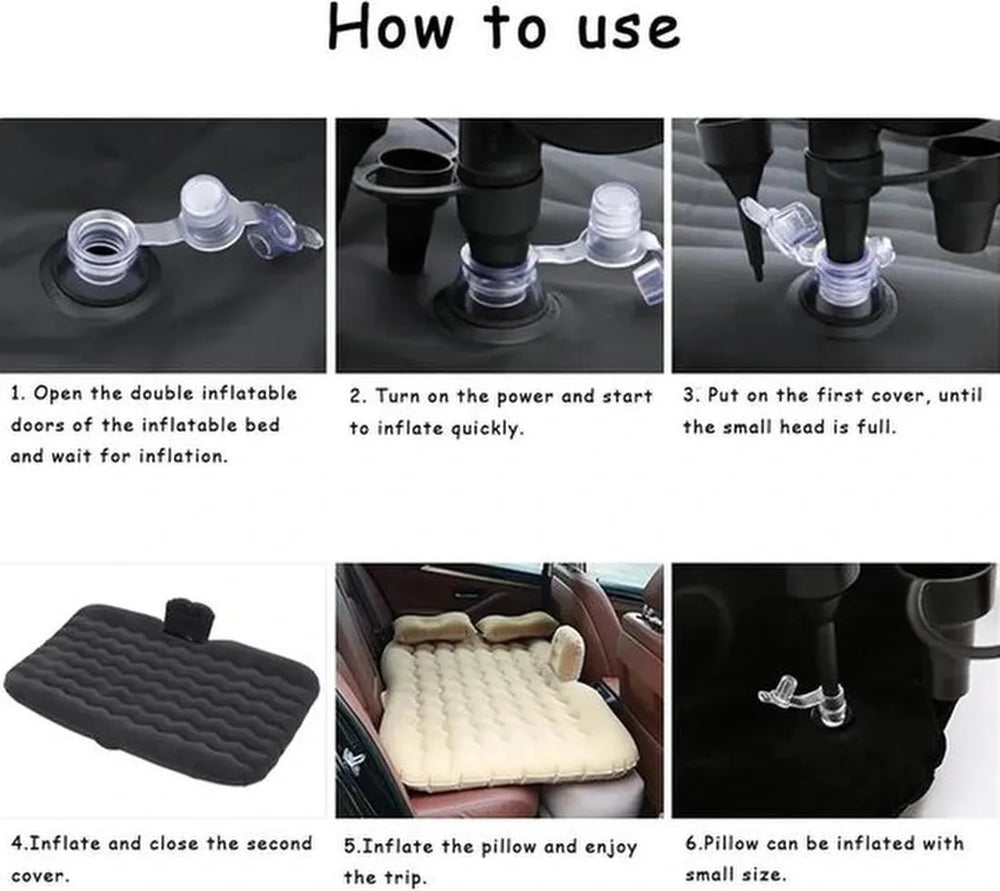 How to use

1. Open the double inflatable doors of the inflatable bed and wait for inflation.

2. Turn on the power and start to inflate quickly.

3. Put on the first cover, until the small head is full.

4.Inflate and close the second cover.

5.Inflate the pillow and enjoy the trip.

6.Pillow can be inflated with small size.