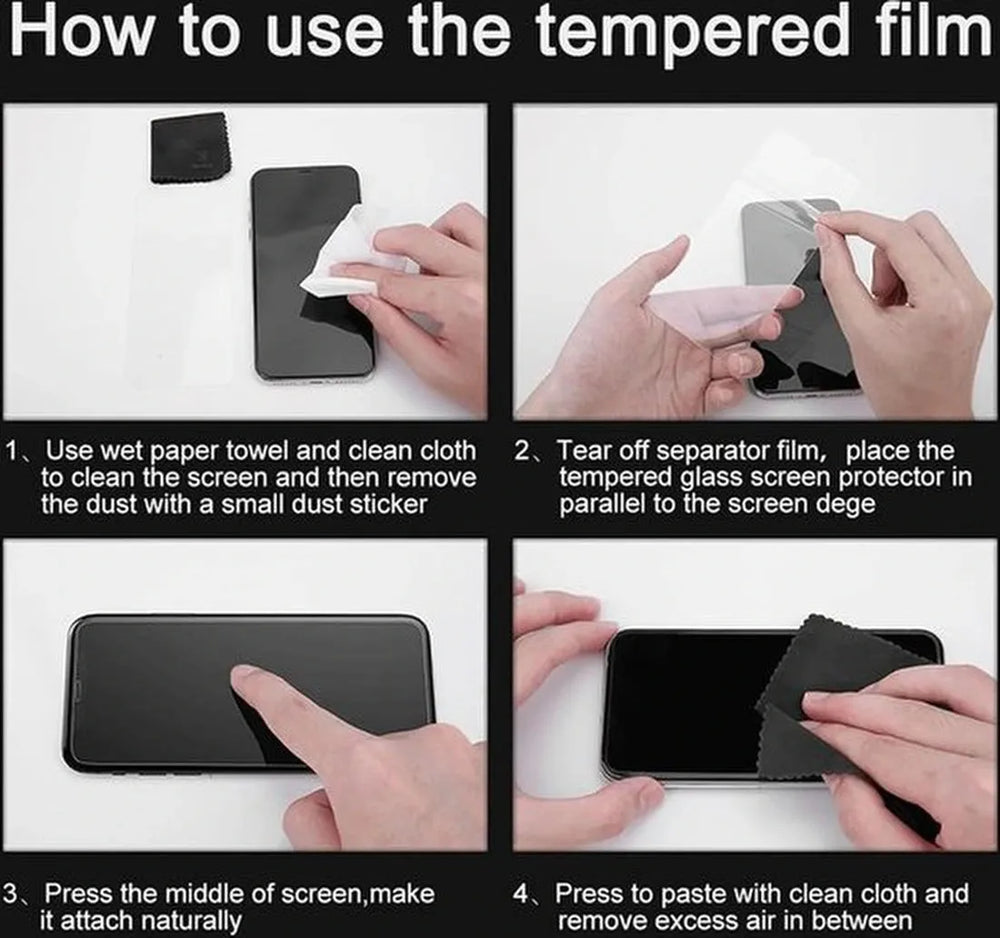 How to use the tempered film

1、Use wet paper towel and clean cloth to clean the screen and then remove the dust with a small dust sticker

2、Tear off separator film, place the tempered glass screen protector in parallel to the screen dege

3、Press the middle of screen,make it attach naturally

4、Press to paste with clean cloth and remove excess air in between