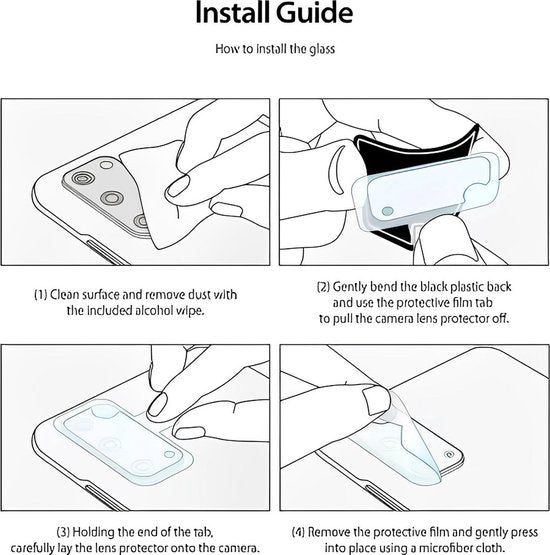 Install Guide

How to install the glass

(1) Clean surface and remove dust with the included alcohol wipe.

(2) Gently bend the black plastic back and use the protective film tab to pull the camera lens protector off.

(3) Holding the end of the tab, carefully lay the lens protector onto the camera.

(4) Remove the protective film and gently press into place using a microfiber cloth.