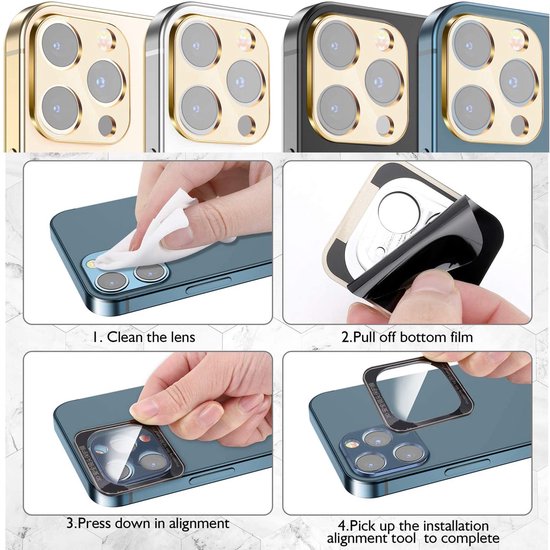 1. Clean the lens

2.Pull off bottom film

3.Press down in alignment

4.Pick up the installation alignment tool to complete