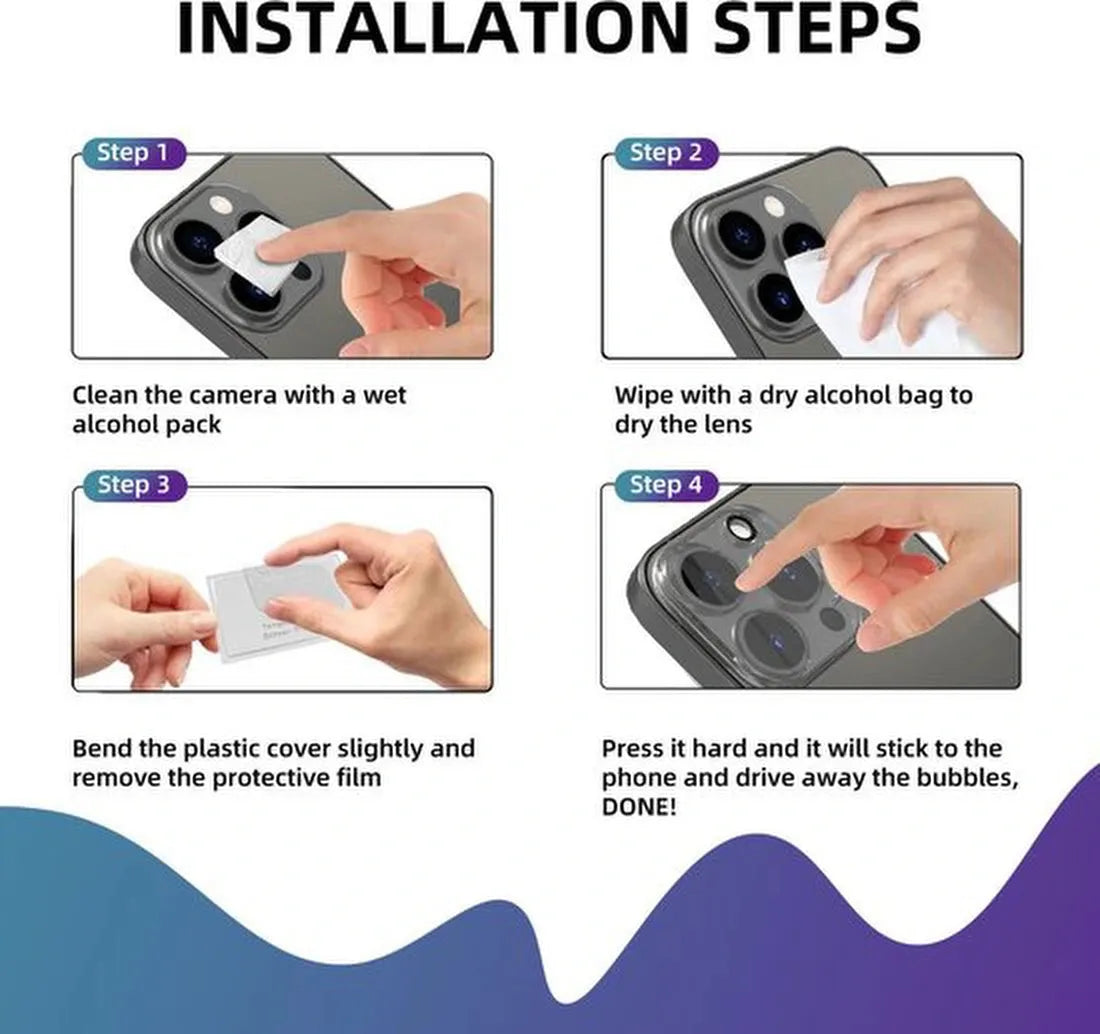 INSTALLATION STEPS

Step 1

Clean the camera with a wet alcohol pack

Step 2

Wipe with a dry alcohol bag to dry the lens

Step 3

Bend the plastic cover slightly and remove the protective film

Step 4

Press it hard and it will stick to the phone and drive away the bubbles, DONE!