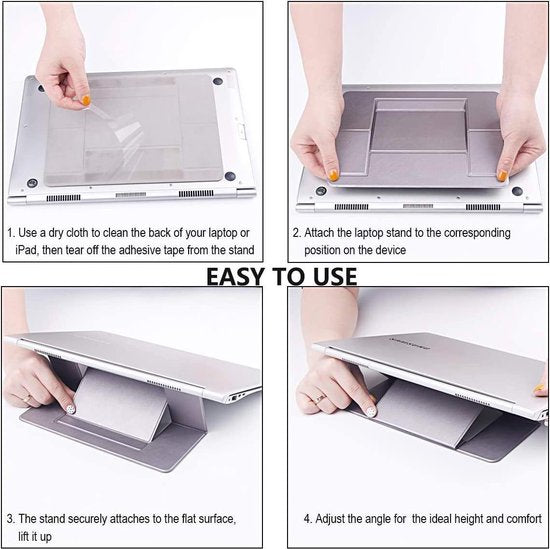 1. Use a dry cloth to clean the back of your laptop or iPad, then tear off the adhesive tape from the stand

2. Attach the laptop stand to the corresponding position on the device

EASY TO USE

3. The stand securely attaches to the flat surface, lift it up

4. Adjust the angle for the ideal height and comfort