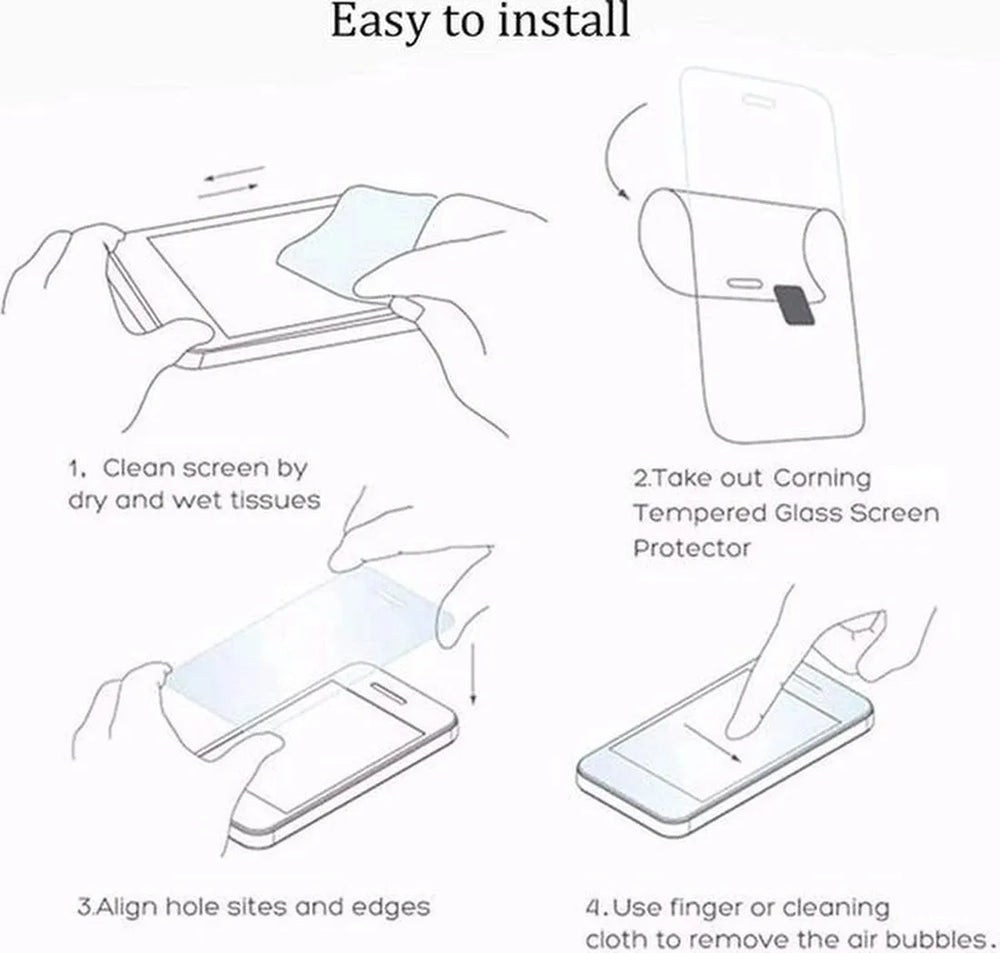 Easy to install

1. Clean screen by dry and wet tissues

2.Take out Corning Tempered Glass Screen Protector

3.Align hole sites and edges

4.Use finger or cleaning cloth to remove the air bubbles.