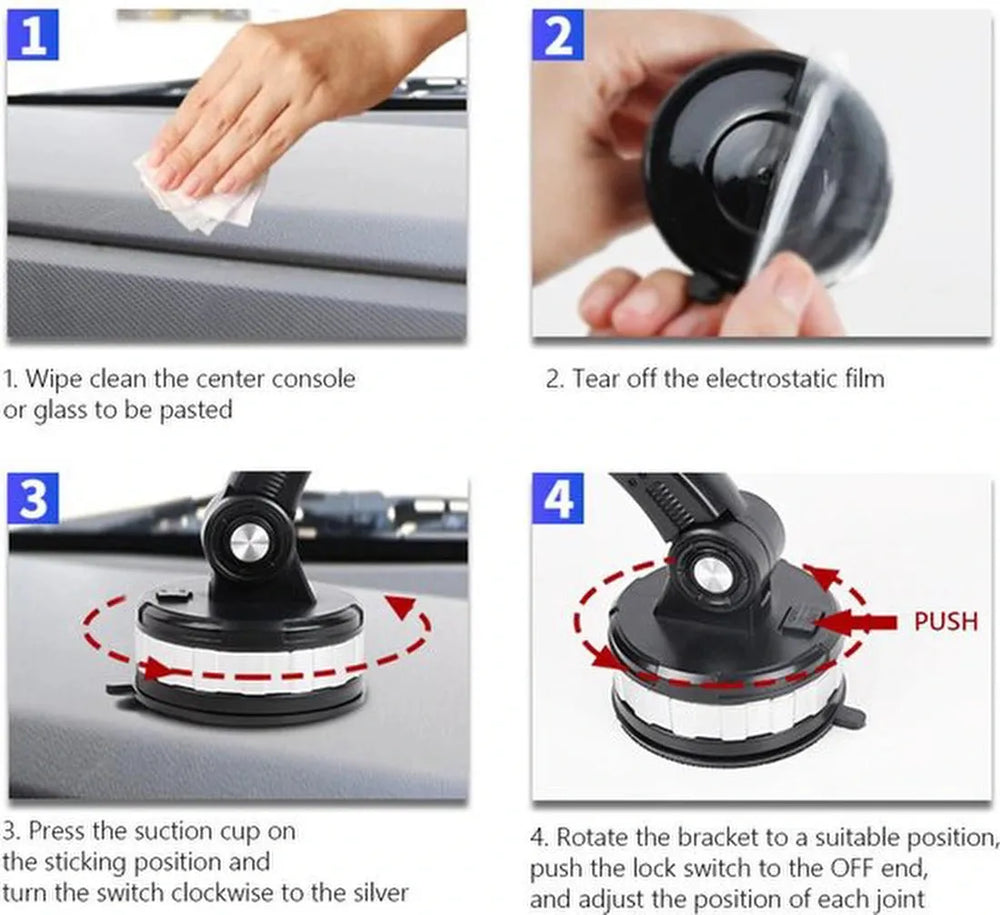 1

1. Wipe clean the center console or glass to be pasted

2

2. Tear off the electrostatic film

3

3. Press the suction cup on the sticking position and turn the switch clockwise to the silver

4

PUSH

4. Rotate the bracket to a suitable position, push the lock switch to the OFF end, and adjust the position of each joint