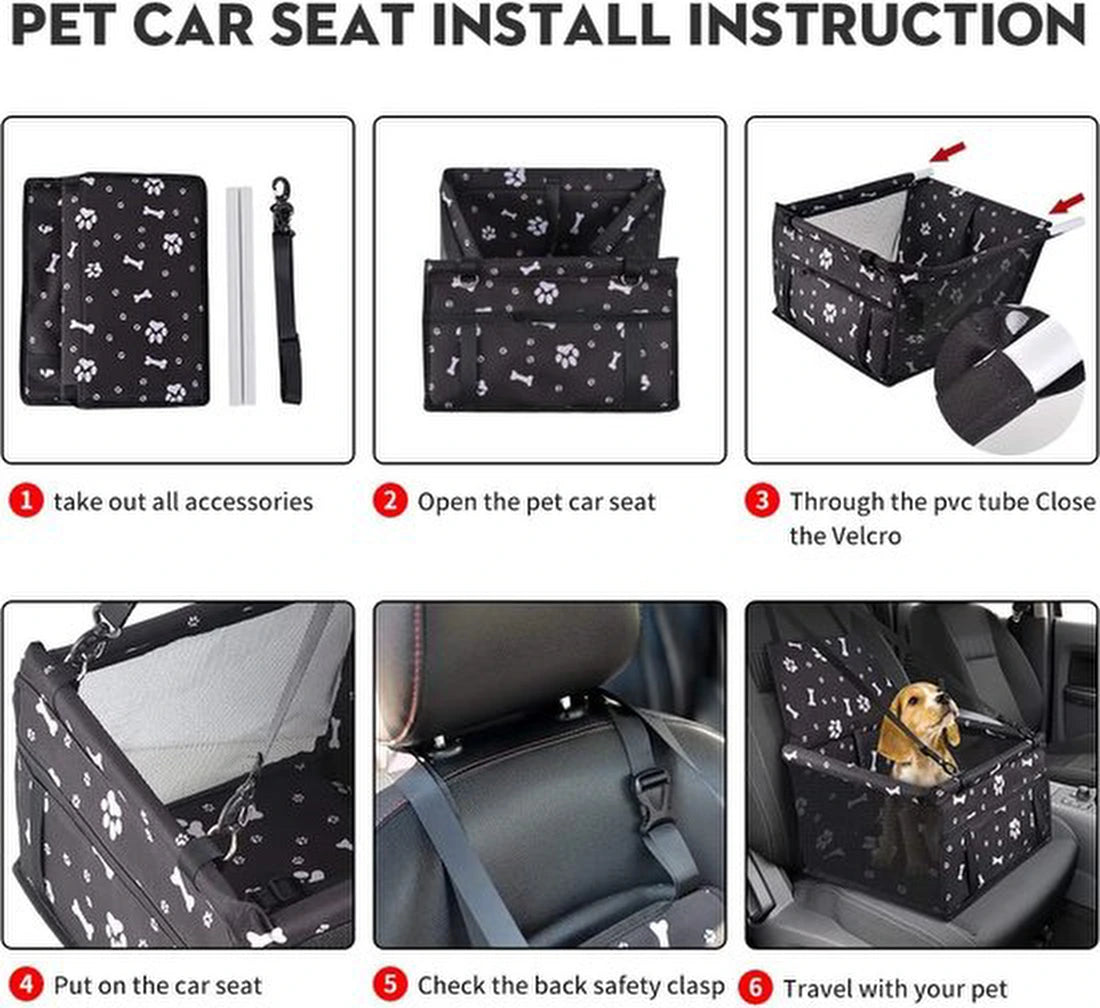 PET CAR SEAT INSTALL INSTRUCTION

1 take out all accessories

2 Open the pet car seat

3 Through the pvc tube Close the Velcro

4 Put on the car seat

5 Check the back safety clasp

6 Travel with your pet