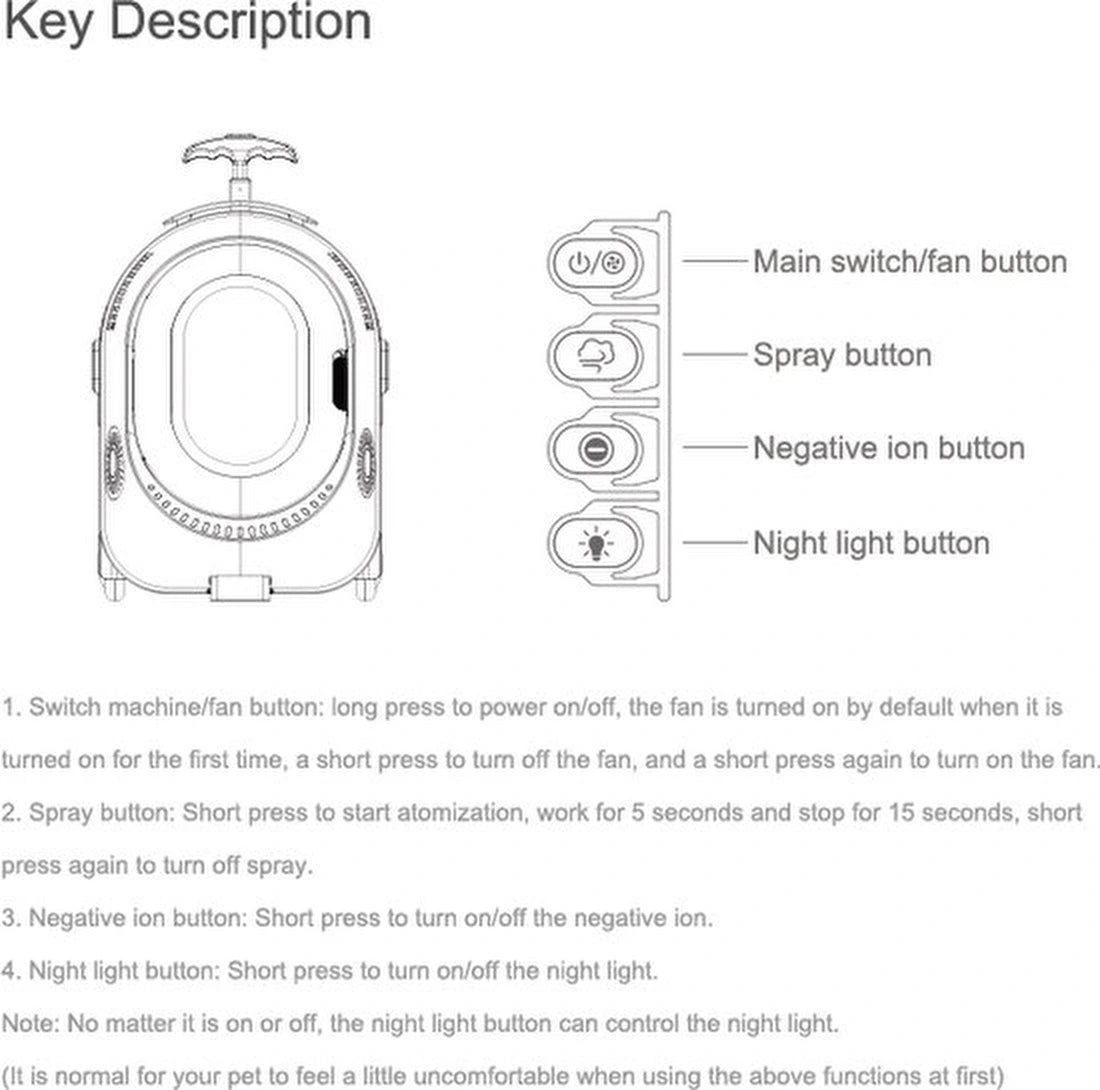 Key Description

Main switch/fan button

Spray button

Negative ion button

Night light button

1. Switch machine/fan button: long press to power on/off, the fan is turned on by default when it is turned on for the first time, a short press to turn off the fan, and a short press again to turn on the fan.

2. Spray button: Short press to start atomization, work for 5 seconds and stop for 15 seconds, short press again to turn off spray.

3. Negative ion button: Short press to turn on/off the negative ion.

4. Night light button: Short press to turn on/off the night light.

Note: No matter it is on or off, the night light button can control the night light.

(It is normal for your pet to feel a little uncomfortable when using the above functions at first)