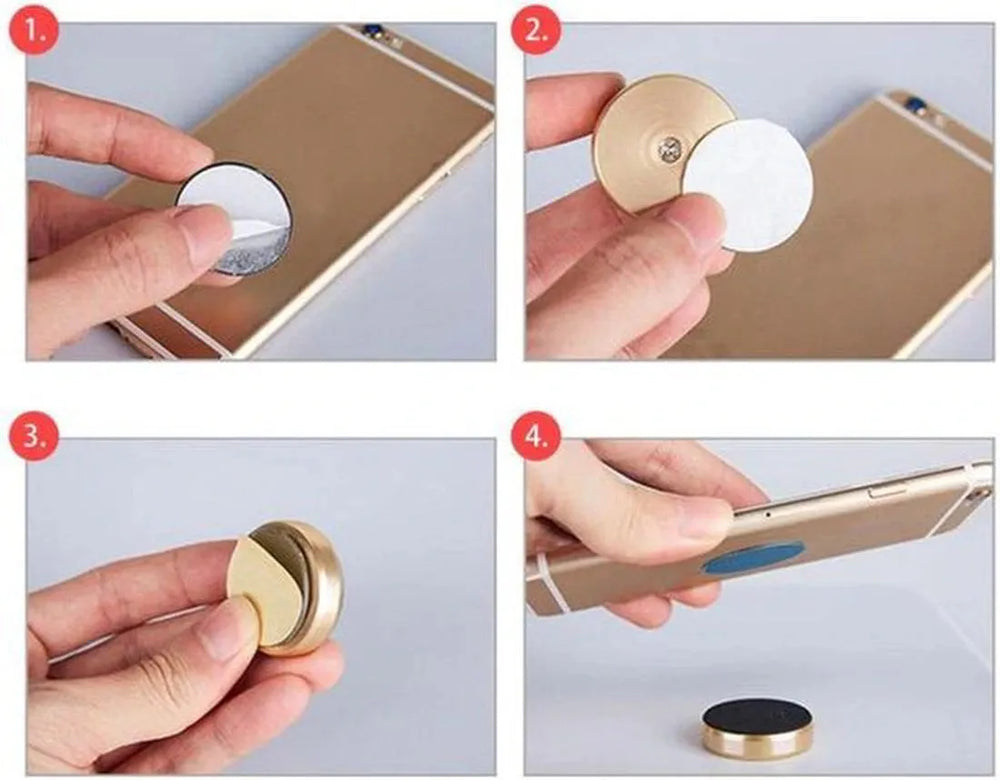 1.

2.

3.

4.