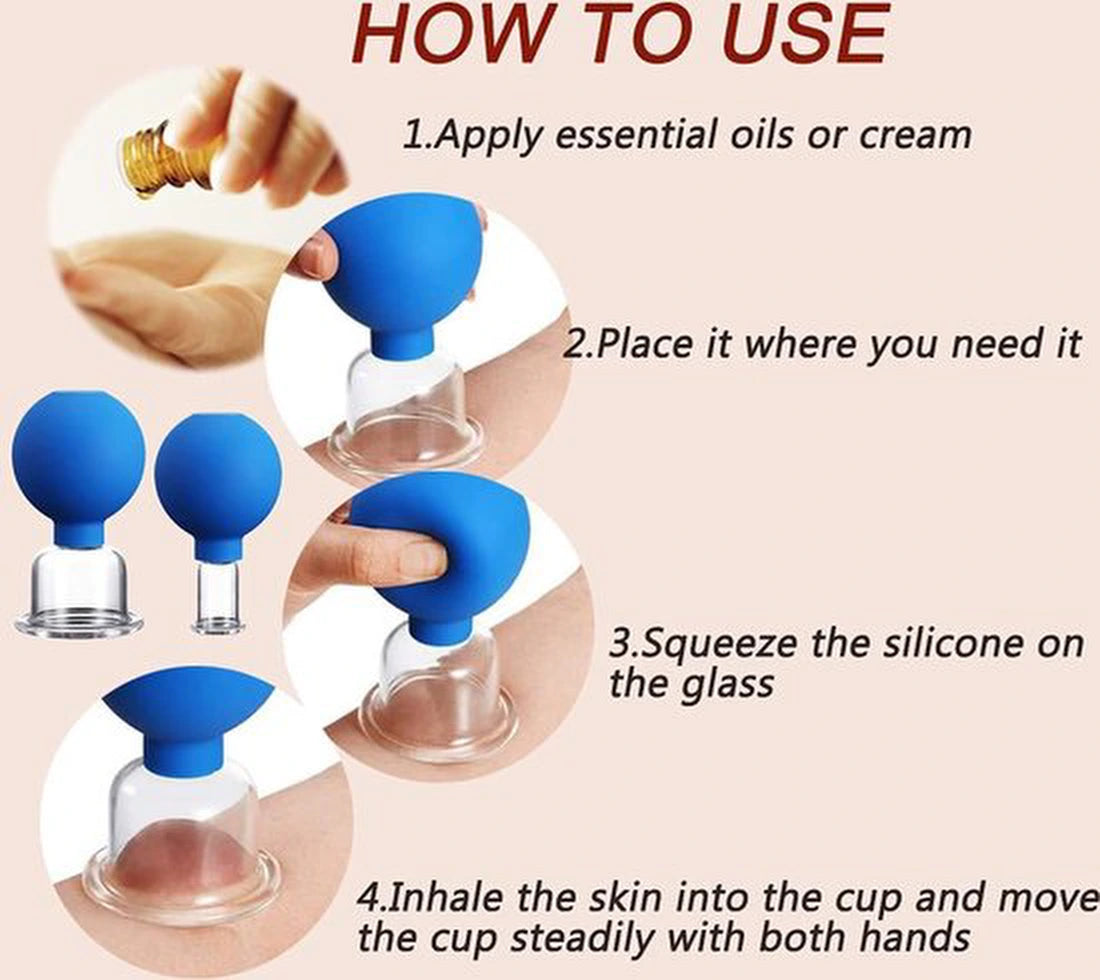 HOW TO USE

1.Apply essential oils or cream

2.Place it where you need it

3.Squeeze the silicone on the glass

4.Inhale the skin into the cup and move the cup steadily with both hands