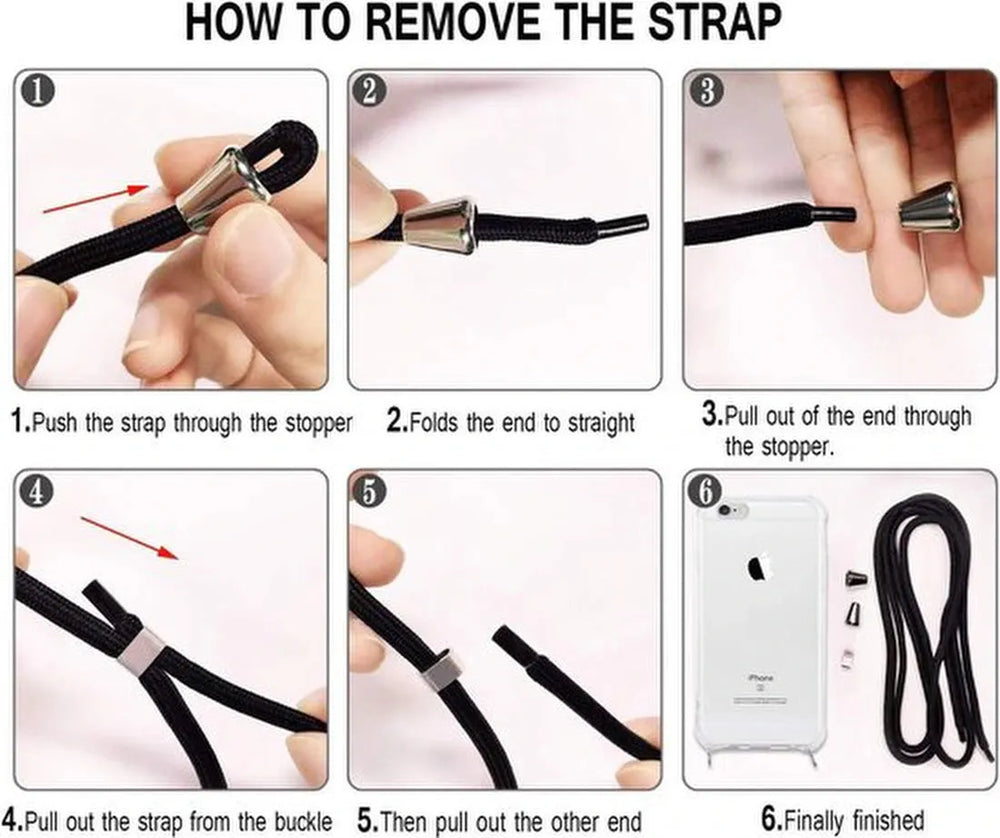 HOW TO REMOVE THE STRAP

1

2

3

1.Push the strap through the stopper

2.Folds the end to straight

3.Pull out of the end through the stopper.

4

5

6

iPhone

4.Pull out the strap from the buckle

5.Then pull out the other end

6.Finally finished