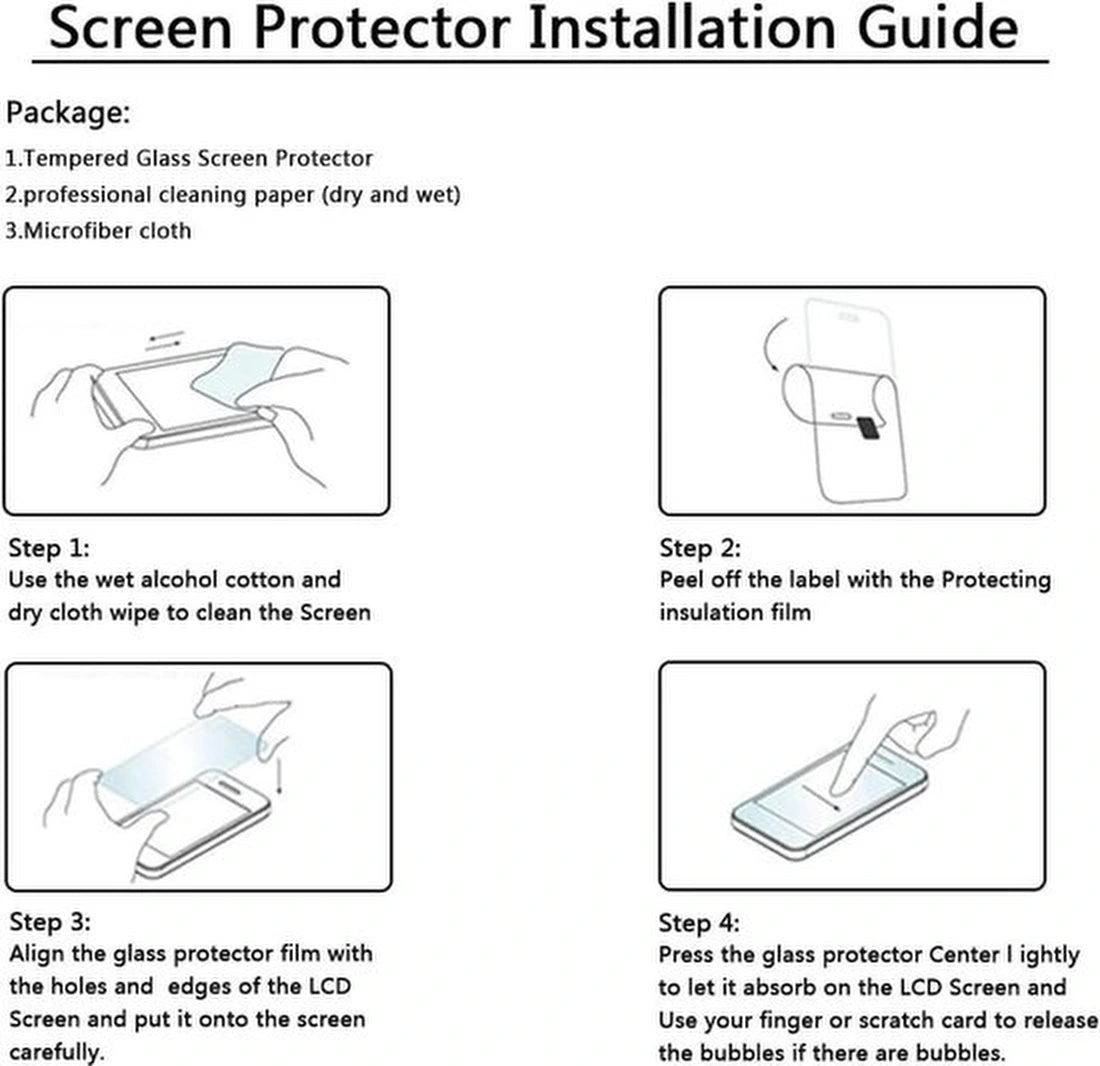 Screen Protector Installation Guide

Package:
1.Tempered Glass Screen Protector
2.professional cleaning paper (dry and wet)
3.Microfiber cloth

Step 1:
Use the wet alcohol cotton and dry cloth wipe to clean the Screen

Step 2:
Peel off the label with the Protecting insulation film

Step 3:
Align the glass protector film with the holes and edges of the LCD Screen and put it onto the screen carefully.

Step 4:
Press the glass protector Center l ightly to let it absorb on the LCD Screen and Use your finger or scratch card to release the bubbles if there are bubbles.