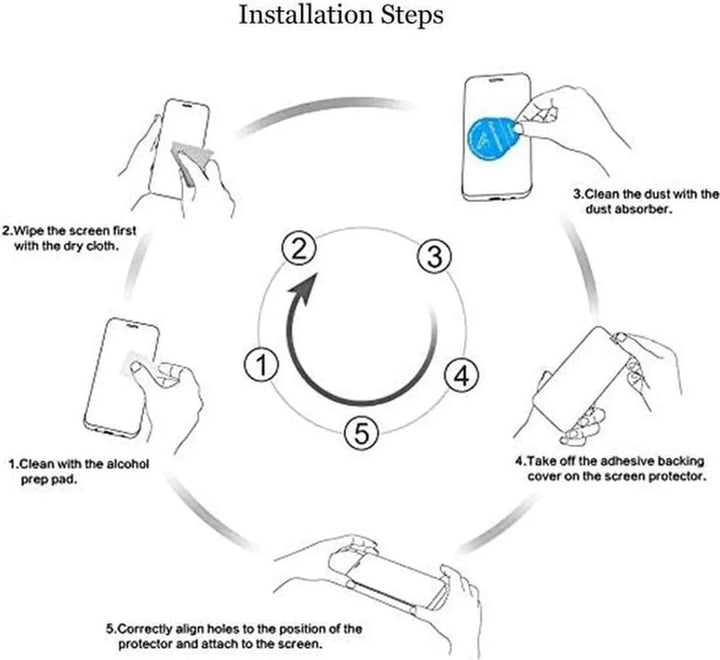 Installation Steps

2.Wipe the screen first with the dry cloth.

3.Clean the dust with the dust absorber.

2

3

1

4

5

1.Clean with the alcohol prep pad.

4.Take off the adhesive backing cover on the screen protector.

5.Correctly align holes to the position of the protector and attach to the screen.