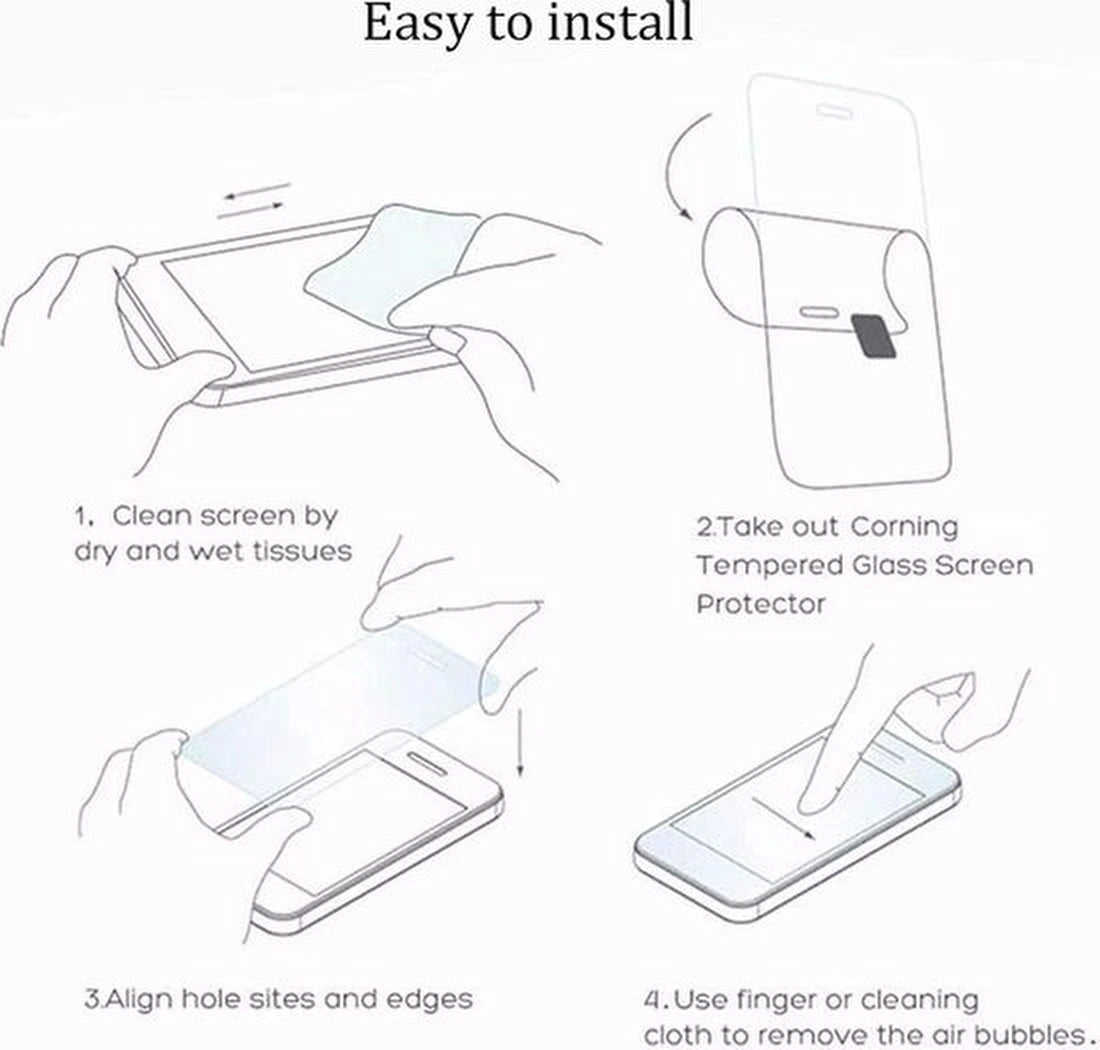 Easy to install

1, Clean screen by dry and wet tissues

2.Take out Corning Tempered Glass Screen Protector

3.Align hole sites and edges

4.Use finger or cleaning cloth to remove the air bubbles.