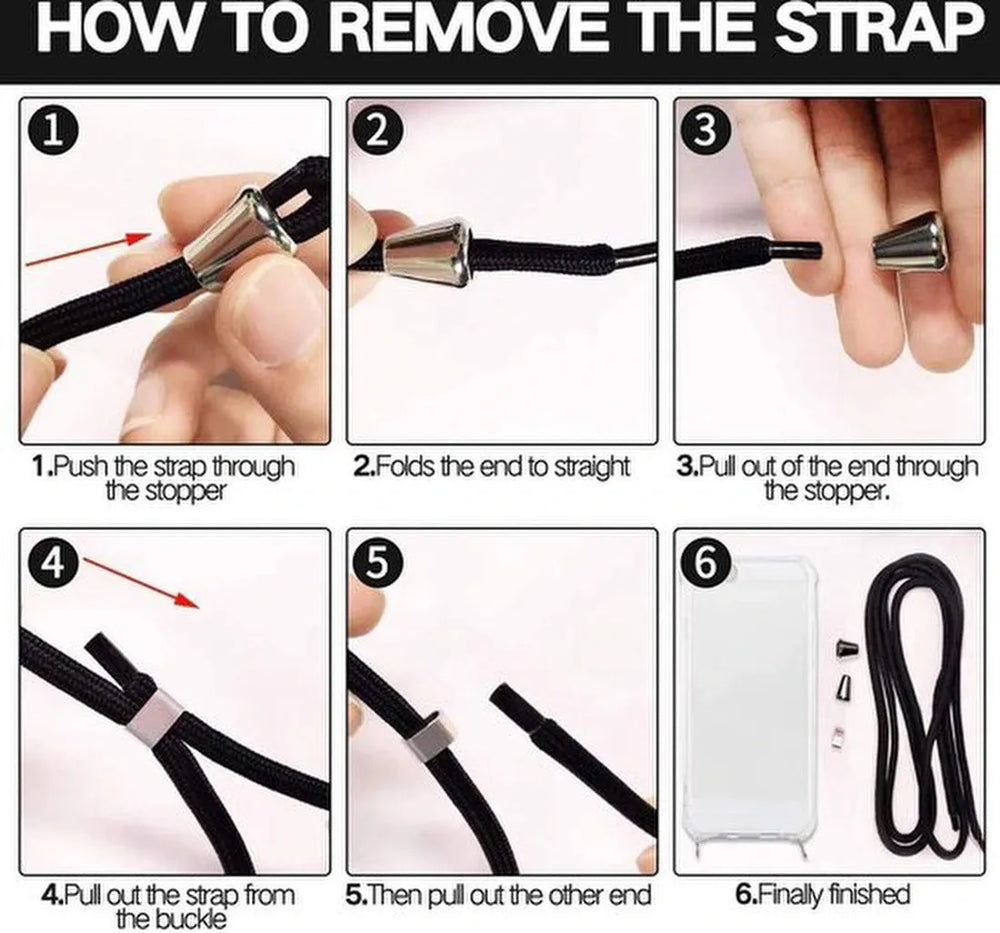 HOW TO REMOVE THE STRAP

1

1.Push the strap through the stopper

2

2.Folds the end to straight

3

3.Pull out of the end through the stopper.

4

4.Pull out the strap from the buckle

5

5.Then pull out the other end

6

6.Finally finished