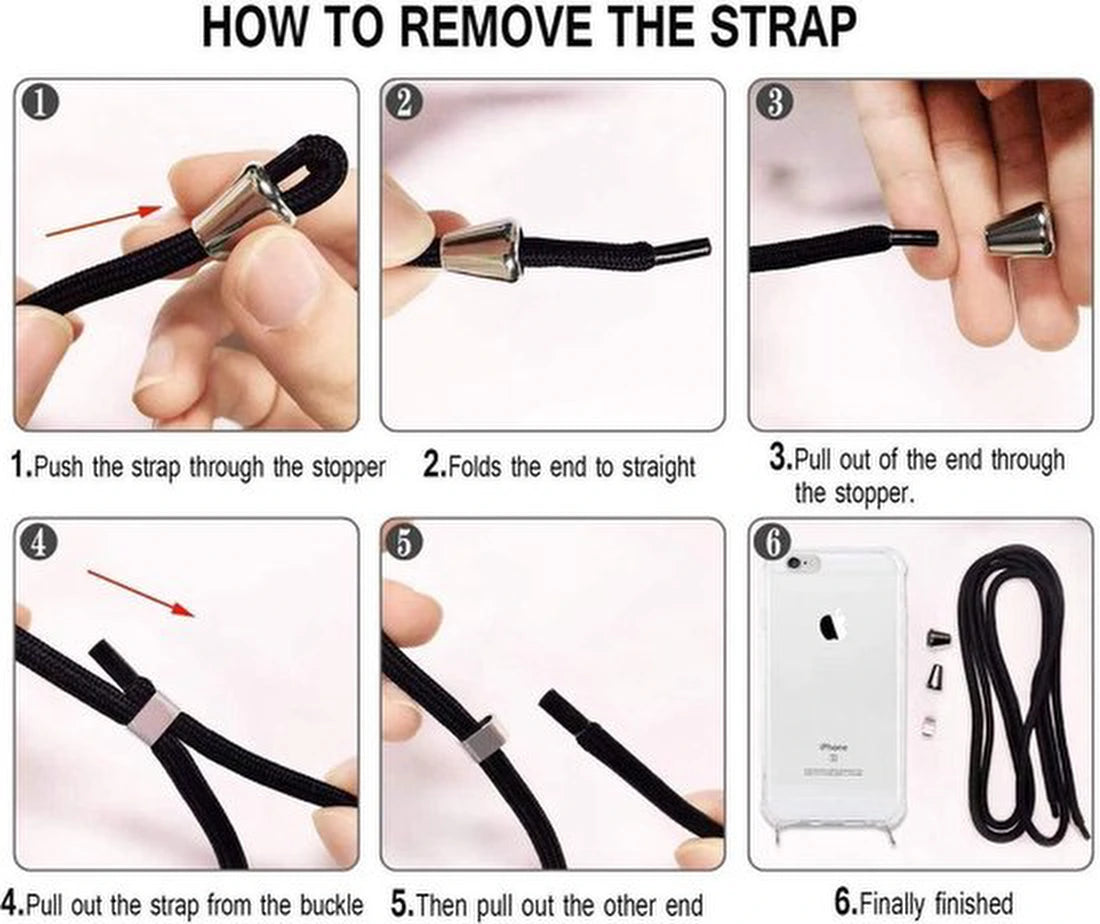 HOW TO REMOVE THE STRAP

1

2

3

1.Push the strap through the stopper

2.Folds the end to straight

3.Pull out of the end through the stopper.

4

5

6

iPhone

4.Pull out the strap from the buckle

5.Then pull out the other end

6.Finally finished