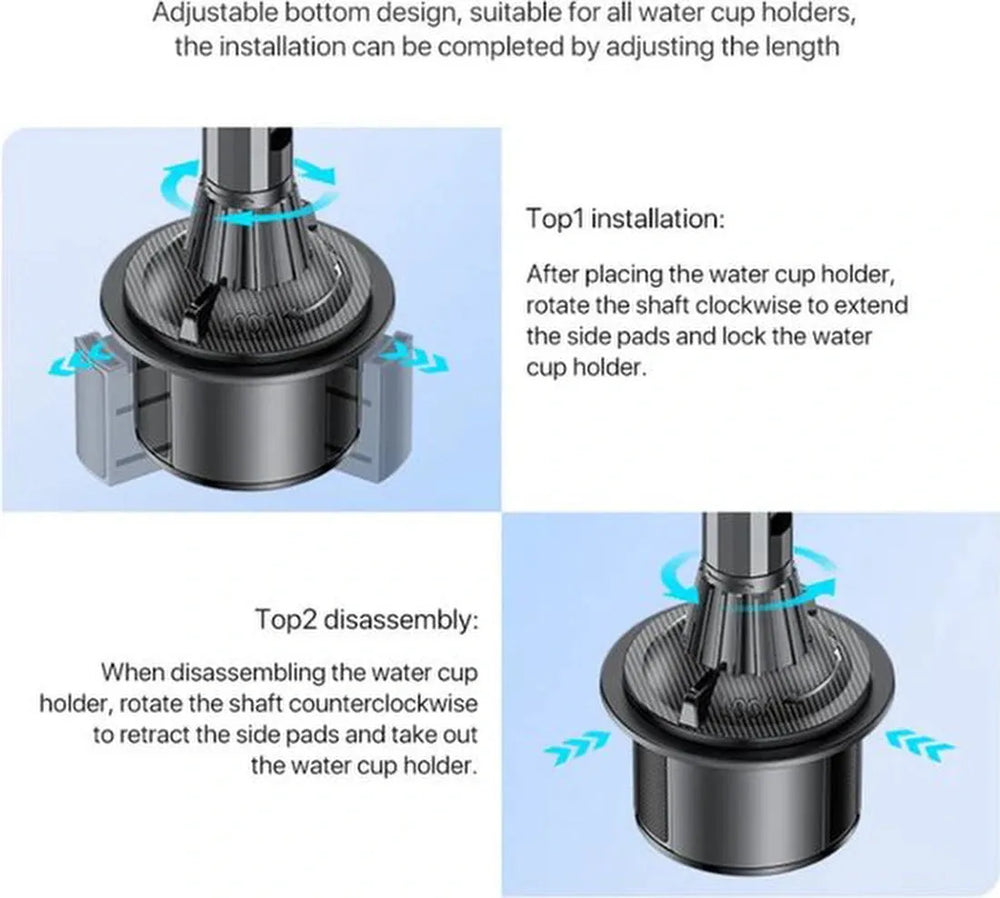 Adjustable bottom design, suitable for all water cup holders, the installation can be completed by adjusting the length

Top1 installation:

After placing the water cup holder, rotate the shaft clockwise to extend the side pads and lock the water cup holder.

Top2 disassembly:

When disassembling the water cup holder, rotate the shaft counterclockwise to retract the side pads and take out the water cup holder.