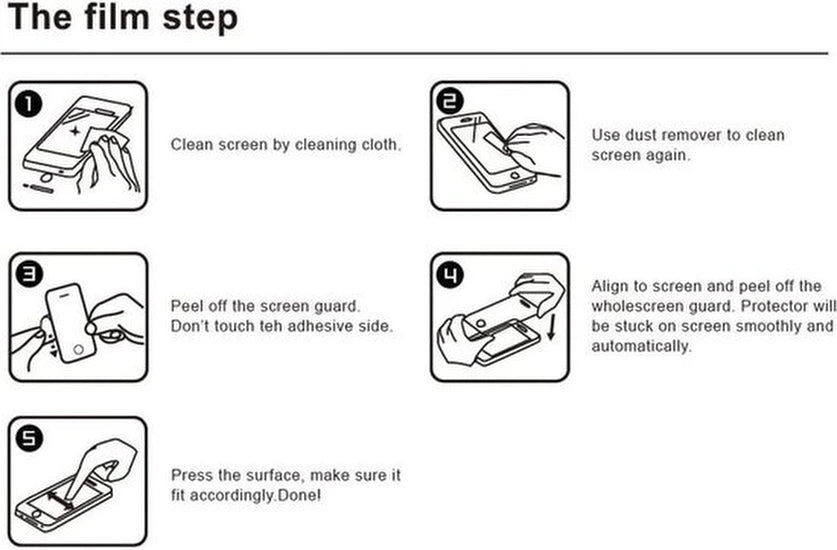 The film step

1

Clean screen by cleaning cloth.

2

Use dust remover to clean screen again.

3

Peel off the screen guard. Don't touch teh adhesive side.

4

Align to screen and peel off the wholescreen guard. Protector will be stuck on screen smoothly and automatically.

5

Press the surface, make sure it fit accordingly.Done!