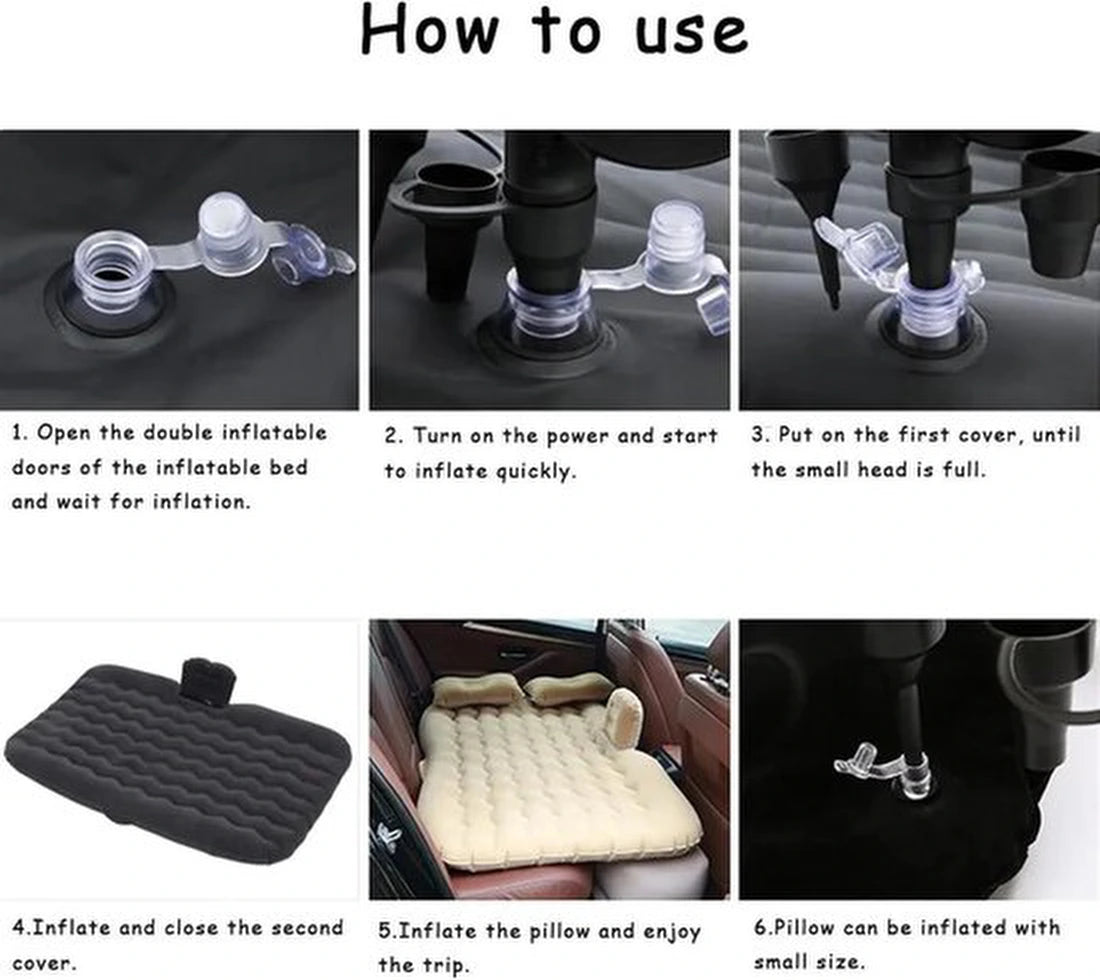 How to use

1. Open the double inflatable doors of the inflatable bed and wait for inflation.

2. Turn on the power and start to inflate quickly.

3. Put on the first cover, until the small head is full.

4.Inflate and close the second cover.

5.Inflate the pillow and enjoy the trip.

6.Pillow can be inflated with small size.