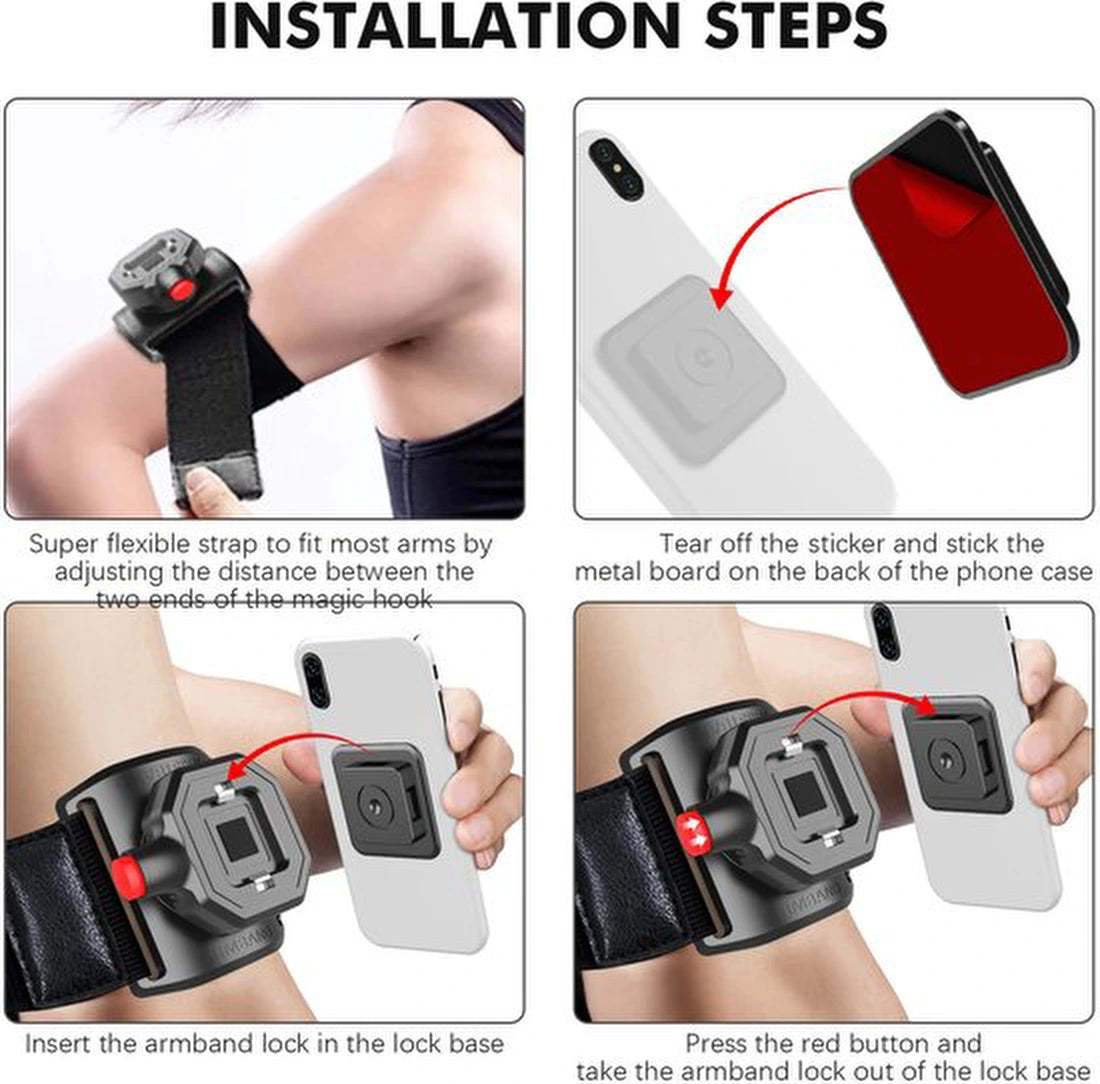 INSTALLATION STEPS

Super flexible strap to fit most arms by adjusting the distance between the two ends of the magic hook

Tear off the sticker and stick the metal board on the back of the phone case

Insert the armband lock in the lock base

Press the red button and take the armband lock out of the lock base