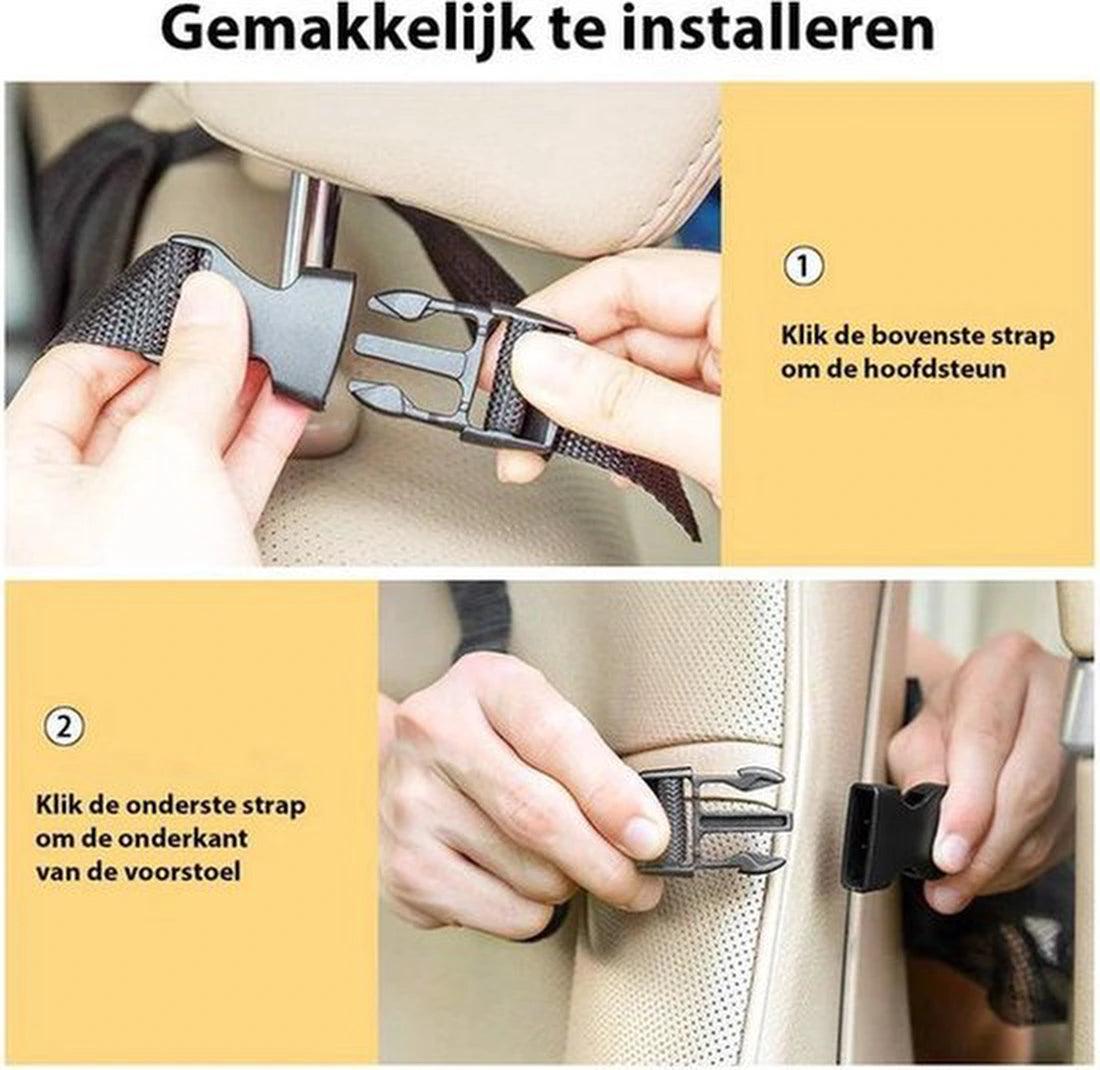 Gemakkelijk te installeren

1

Klik de bovenste strap om de hoofdsteun

2

Klik de onderste strap om de onderkant van de voorstoel