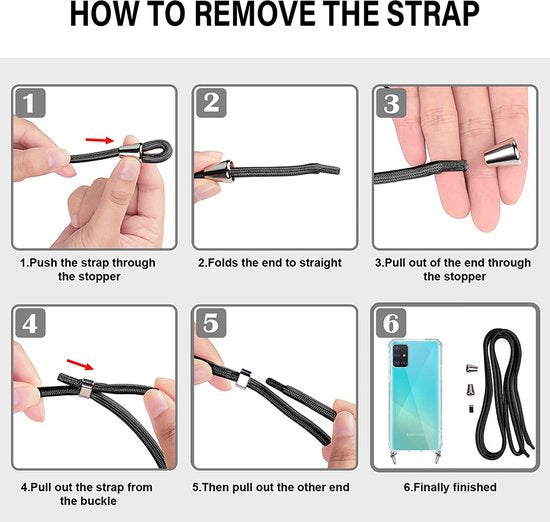 HOW TO REMOVE THE STRAP

1

1.Push the strap through the stopper

2

2.Folds the end to straight

3

3.Pull out of the end through the stopper

4

4.Pull out the strap from the buckle

5

5.Then pull out the other end

6

SAMSUNG

6.Finally finished