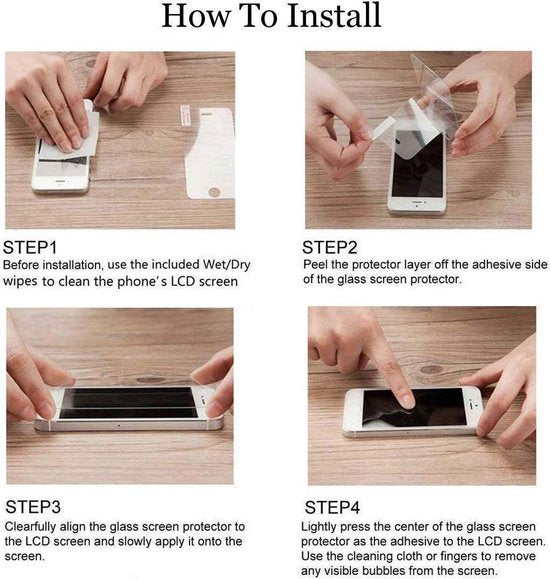 How To Install

STEP1
Before installation, use the included Wet/Dry wipes to clean the phone's LCD screen

STEP2
Peel the protector layer off the adhesive side of the glass screen protector.

STEP3
Clearfully align the glass screen protector to the LCD screen and slowly apply it onto the screen.

STEP4
Lightly press the center of the glass screen protector as the adhesive to the LCD screen. Use the cleaning cloth or fingers to remove any visible bubbles from the screen.