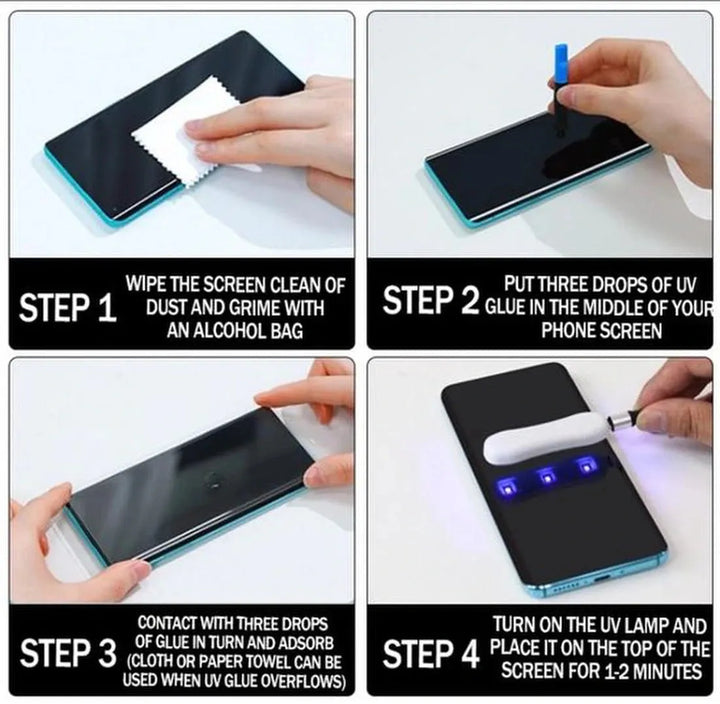 STEP 1 WIPE THE SCREEN CLEAN OF DUST AND GRIME WITH AN ALCOHOL BAG

STEP 2 PUT THREE DROPS OF UV GLUE IN THE MIDDLE OF YOUR PHONE SCREEN

STEP 3 CONTACT WITH THREE DROPS OF GLUE IN TURN AND ADSORB (CLOTH OR PAPER TOWEL CAN BE USED WHEN UV GLUE OVERFLOWS)

STEP 4 TURN ON THE UV LAMP AND PLACE IT ON THE TOP OF THE SCREEN FOR 1-2 MINUTES