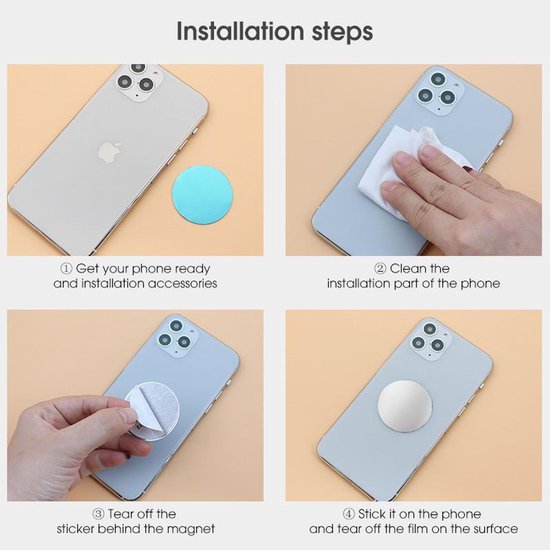 Installation steps

① Get your phone ready and installation accessories

② Clean the installation part of the phone

③ Tear off the sticker behind the magnet

④ Stick it on the phone and tear off the film on the surface