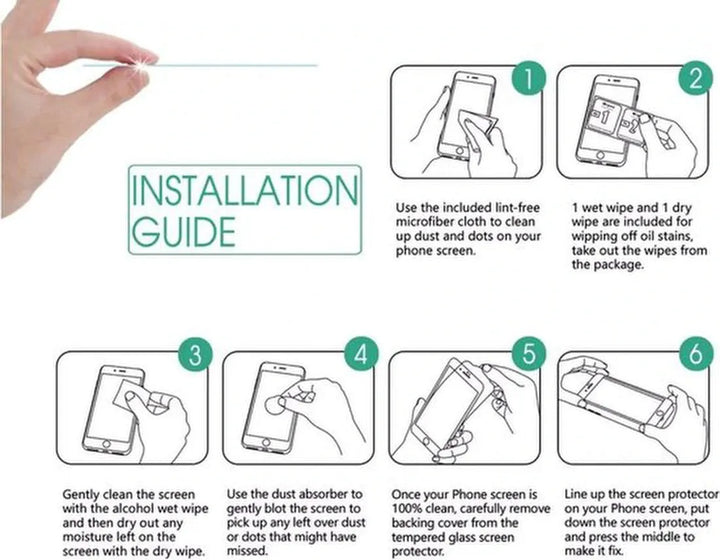 INSTALLATION GUIDE

1

Use the included lint-free microfiber cloth to clean up dust and dots on your phone screen.

2

1 wet wipe and 1 dry wipe are included for wipping off oil stains, take out the wipes from the package.

3

Gently clean the screen with the alcohol wet wipe and then dry out any moisture left on the screen with the dry wipe.

4

Use the dust absorber to gently blot the screen to pick up any left over dust or dots that might have missed.

5

Once your Phone screen is 100% clean, carefully remove backing cover from the tempered glass screen protector.

6

Line up the screen protector on your Phone screen, put down the screen protector and press the middle to make it fix.